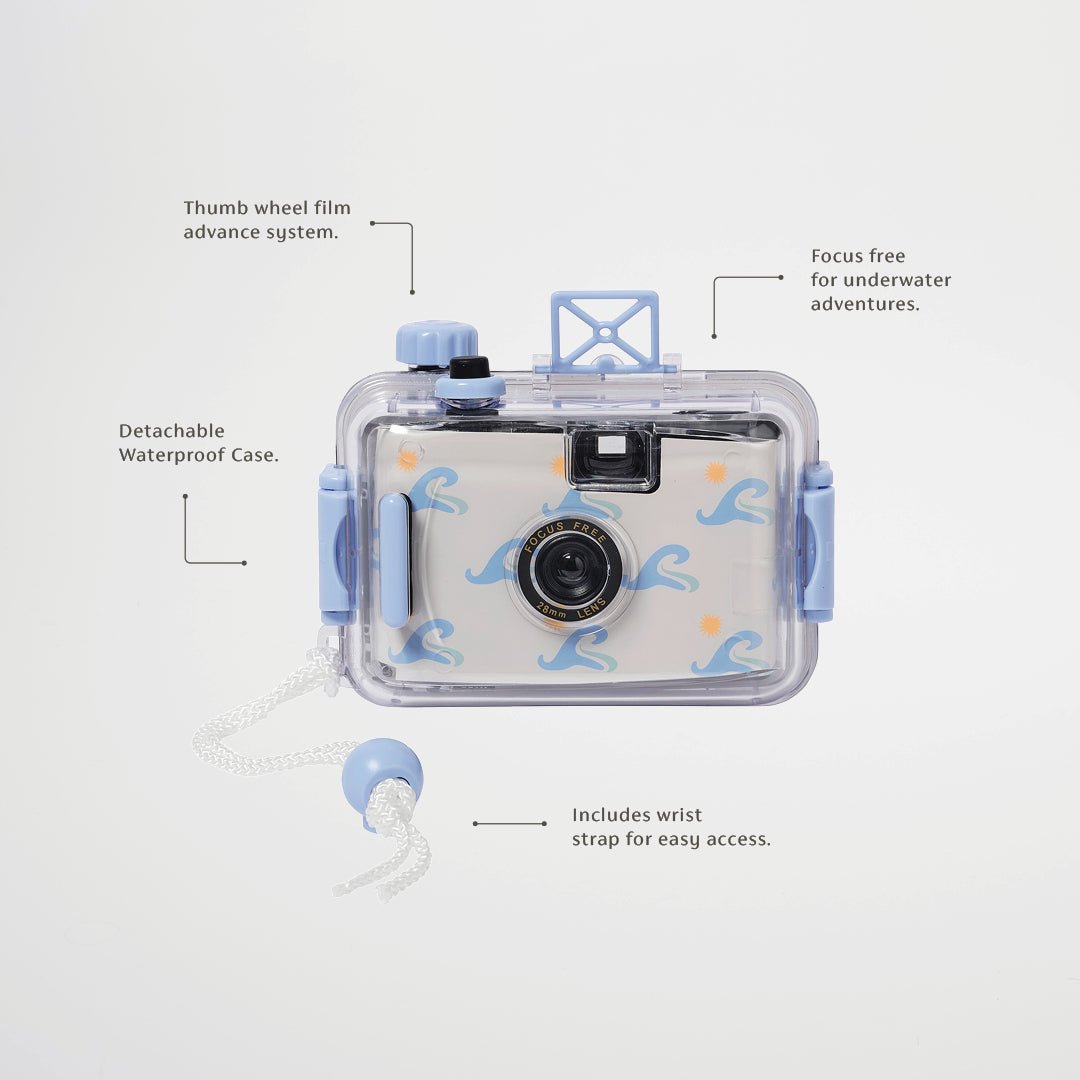 Thumb wheel film advance system.

Focus free for underwater adventures.

Detachable Waterproof Case.

FOCUS FREE
28mm LENS

Includes wrist strap for easy access.