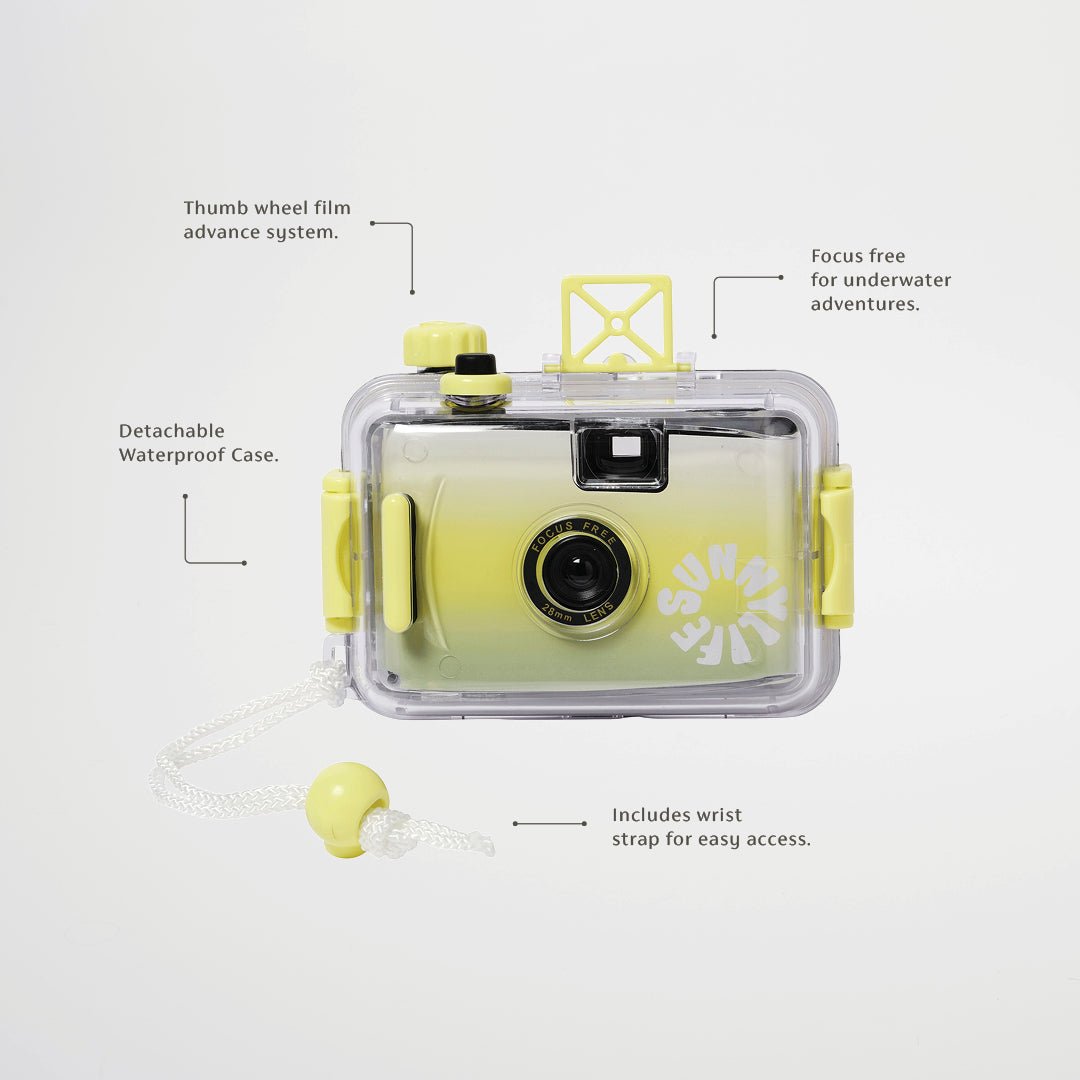 Thumb wheel film advance system.

Focus free for underwater adventures.

Detachable Waterproof Case.

FOCUS FREE

28mm LENS

SUNNYLIFE

Includes wrist strap for easy access.