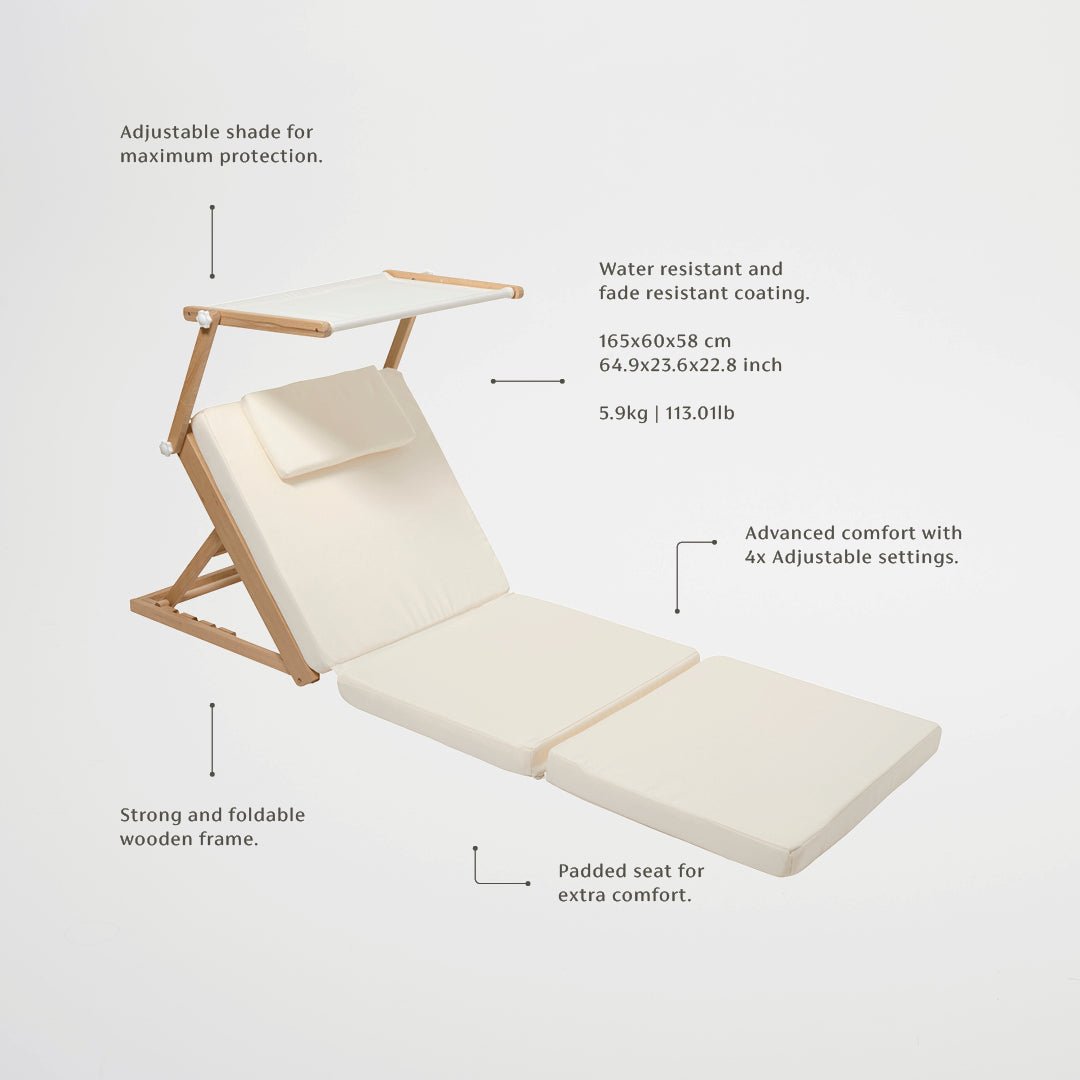 Adjustable shade for maximum protection.

Water resistant and fade resistant coating.

165x60x58 cm
64.9x23.6x22.8 inch

5.9kg | 113.01lb

Advanced comfort with 4x Adjustable settings.

Strong and foldable wooden frame.

Padded seat for extra comfort.